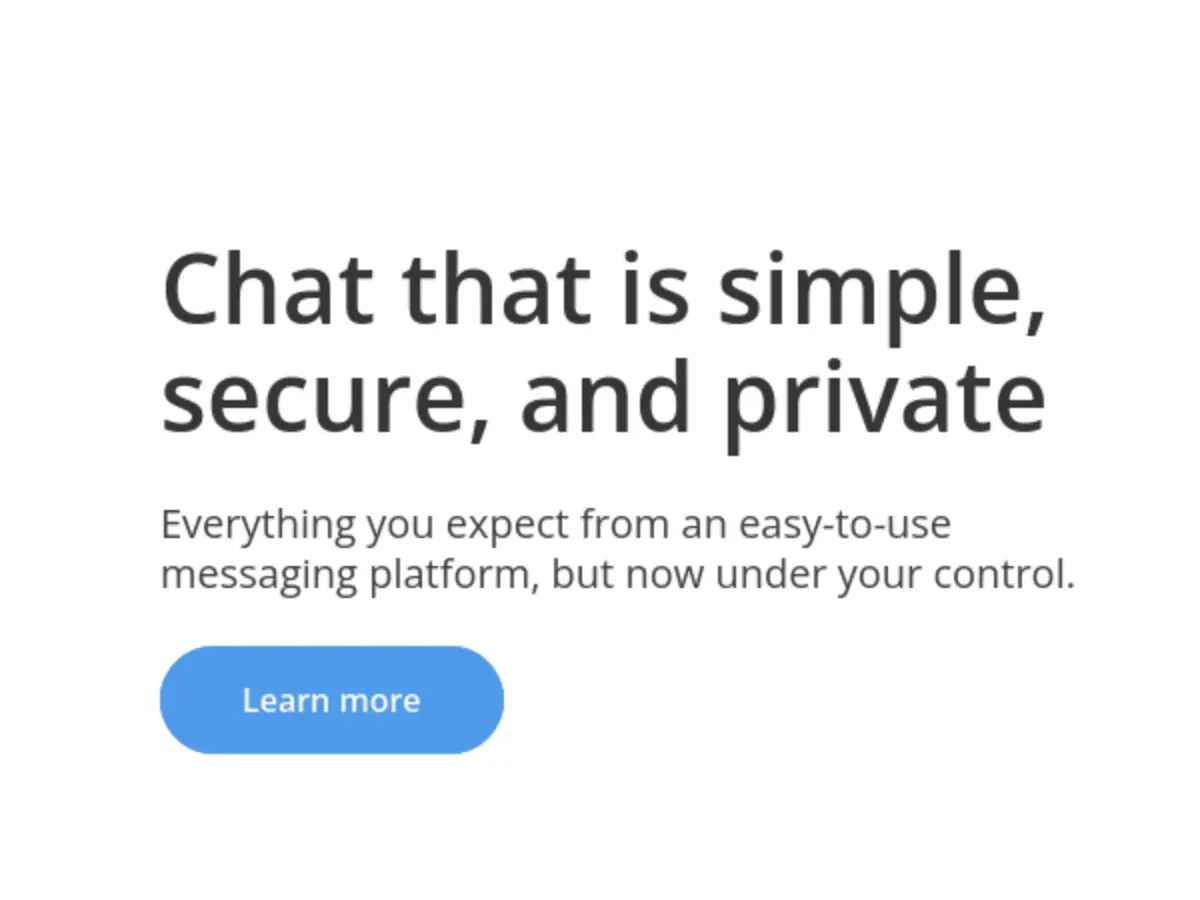 Chat that is simple, secure, and private

Everything you expect from an easy-to-use messaging platform, but now under your control.

Learn more